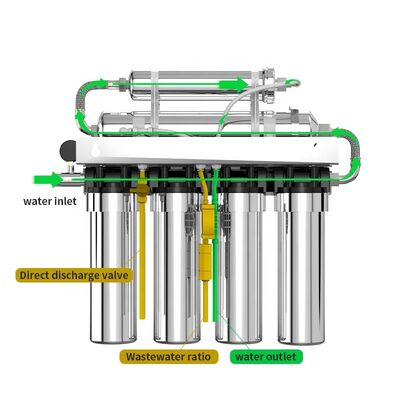 water inlet

Direct discharge valve

Wastewater ratio

water outlet