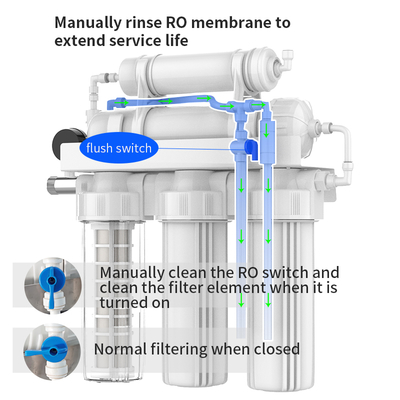 Manually rinse RO membrane to extend service life

flush switch

Manually clean the RO switch and clean the filter element when it is turned on

Normal filtering when closed